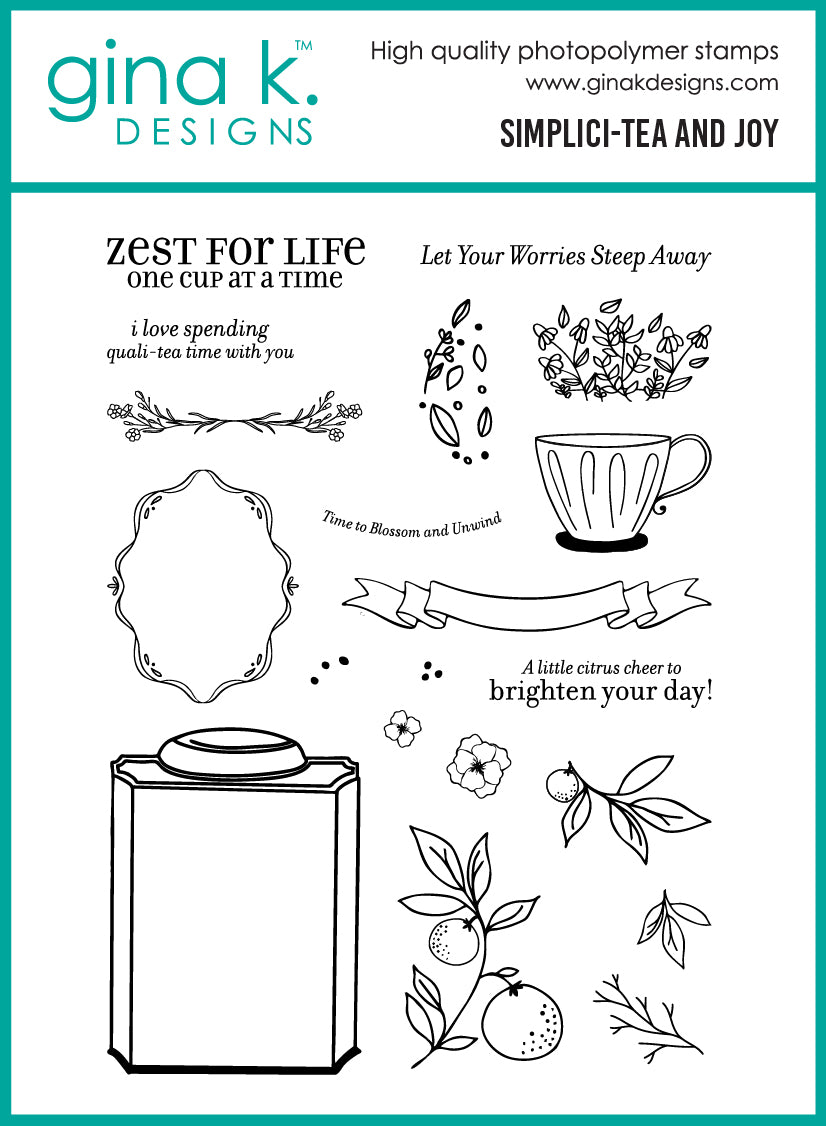 gina k.™
DESIGNS

High quality photopolymer stamps
www.ginakdesigns.com
SIMPLICI-TEA AND JOY

zest for life
one cup at a time

Let Your Worries Steep Away

i love spending
quali-tea time with you

Time to Blossom and Unwind

A little citrus cheer to
brighten your day!